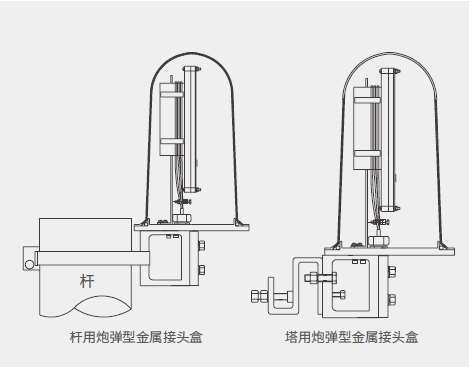 杆

杆用炮弹型金属接头盒

塔用炮弹型金属接头盒